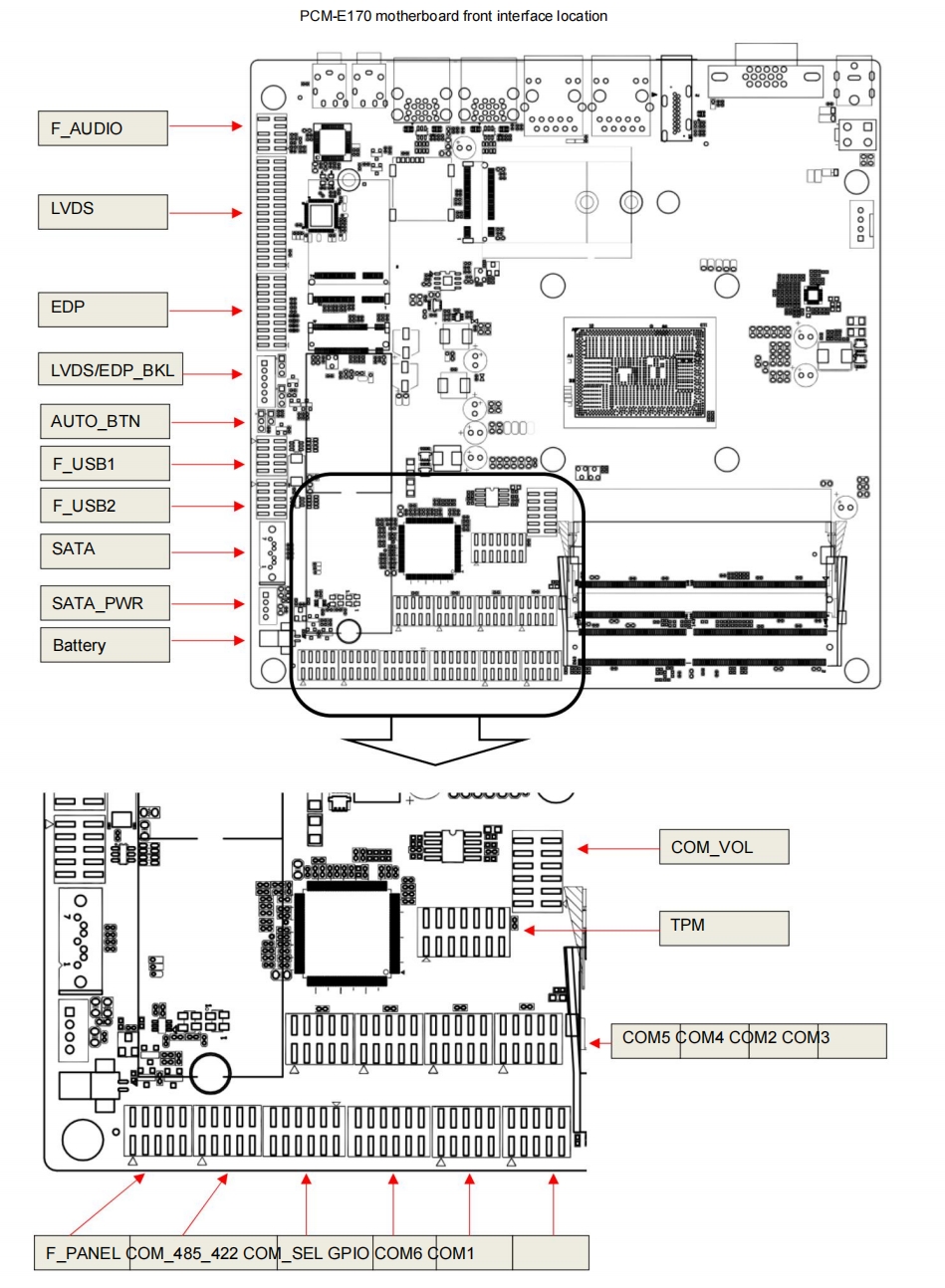 PCM-E170 motherboard front interface location

F_AUDIO

LVDS

EDP

LVDS/EDP_BKL

AUTO_BTN

F_USB1

F_USB2

SATA

SATA_PWR

Battery

COM_VOL

TPM

COM5 COM4 COM2 COM3

F_PANEL COM_485_422 COM_SEL GPIO COM6 COM1