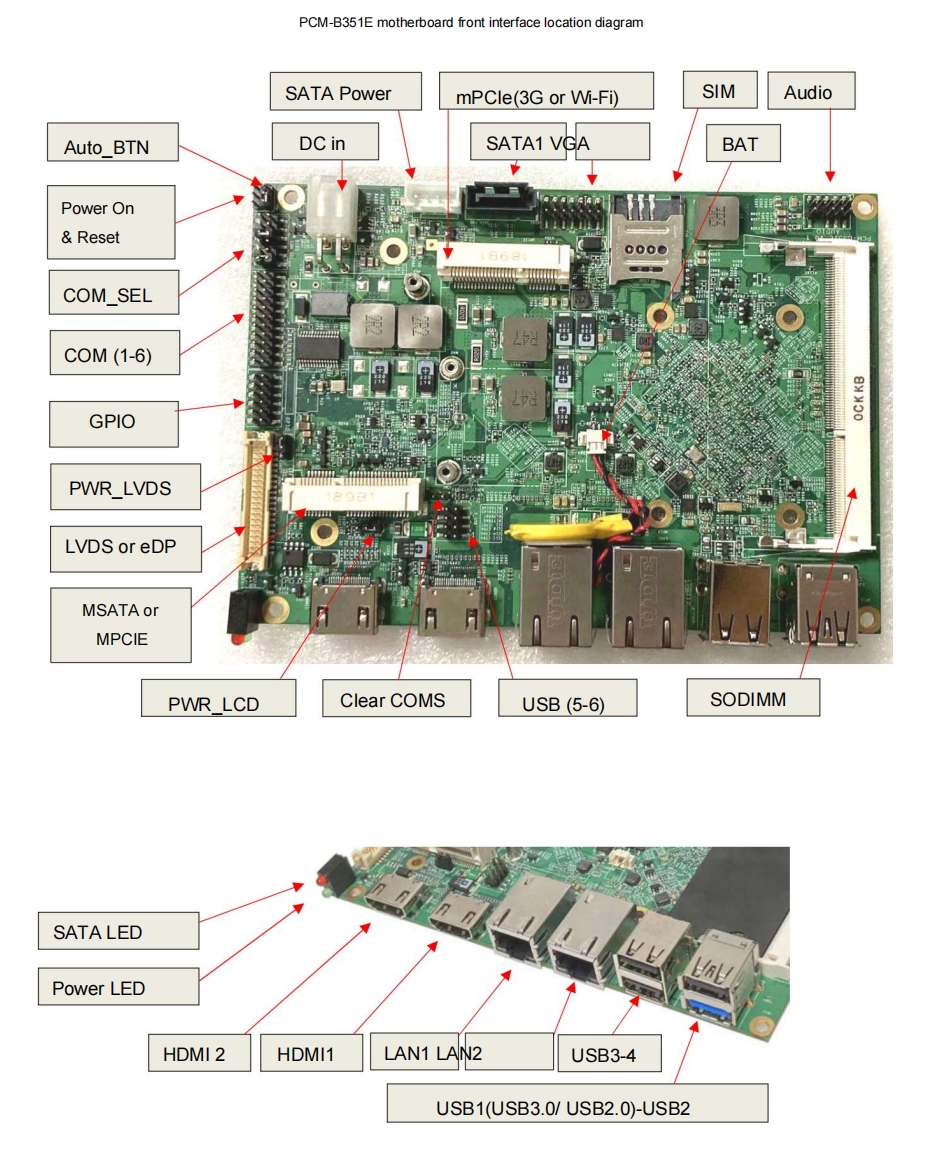 PCM-B351E motherboard front interface location diagram

SATA Power

mPCIe(3G or Wi-Fi)

SIM

Audio

Auto_BTN

DC in

SATA1 VGA

BAT

Power On & Reset

COM_SEL

COM (1-6)

GPIO

PWR_LVDS

LVDS or eDP

MSATA or MPCIE

PWR_LCD

Clear COMS

USB (5-6)

SODIMM

SATA LED

Power LED

HDMI 2

HDMI1

LAN1 LAN2

USB3-4

USB1(USB3.0/ USB2.0)-USB2